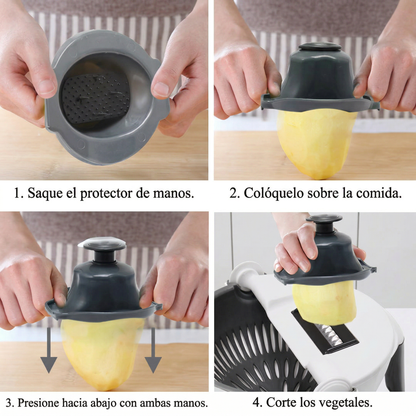 1. Saque el protector de manos.

2. Colóquelo sobre la comida.

3. Presione hacia abajo con ambas manos.

4. Corte los vegetales.